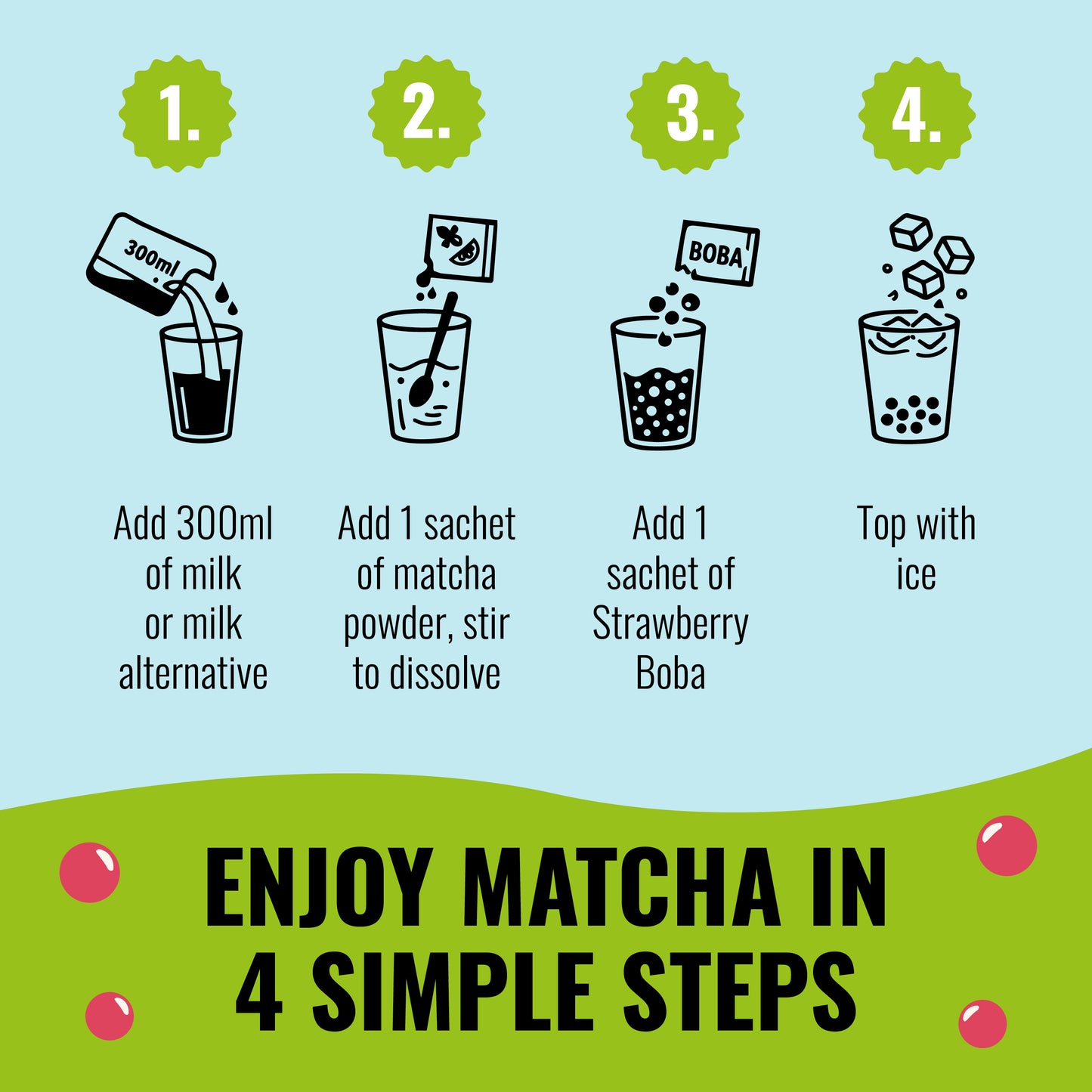 1.

300ml

Add 300ml of milk or milk alternative

2.

Add 1 sachet of matcha powder, stir to dissolve

3.

BOBA

Add 1 sachet of Strawberry Boba

4.

Top with ice

ENJOY MATCHA IN 4 SIMPLE STEPS